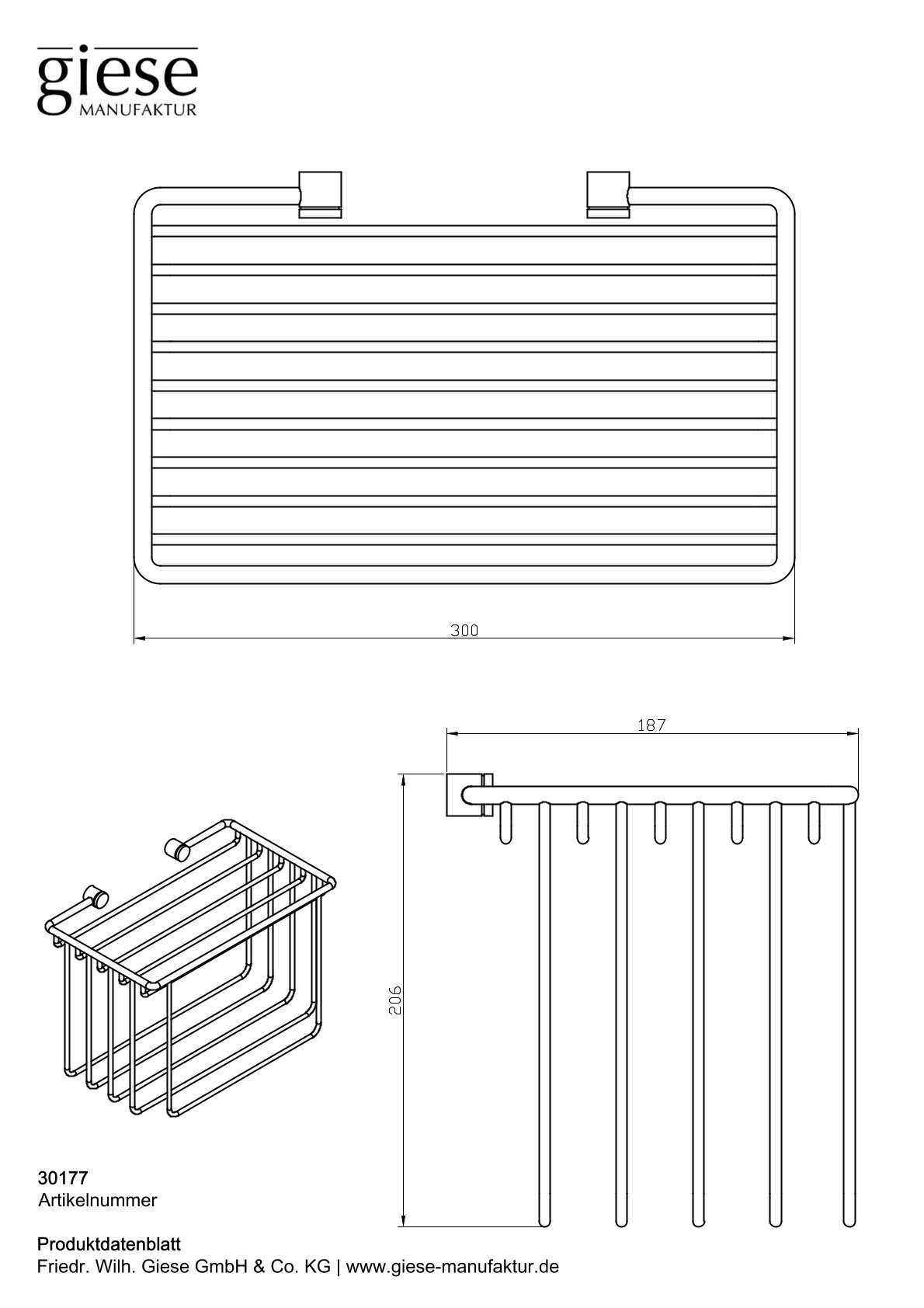 giese
MANUFAKTUR

300

187

206

30177
Artikelnummer

Produktdatenblatt
Friedr. Wilh. Giese GmbH & Co. KG | www.giese-manufaktur.de