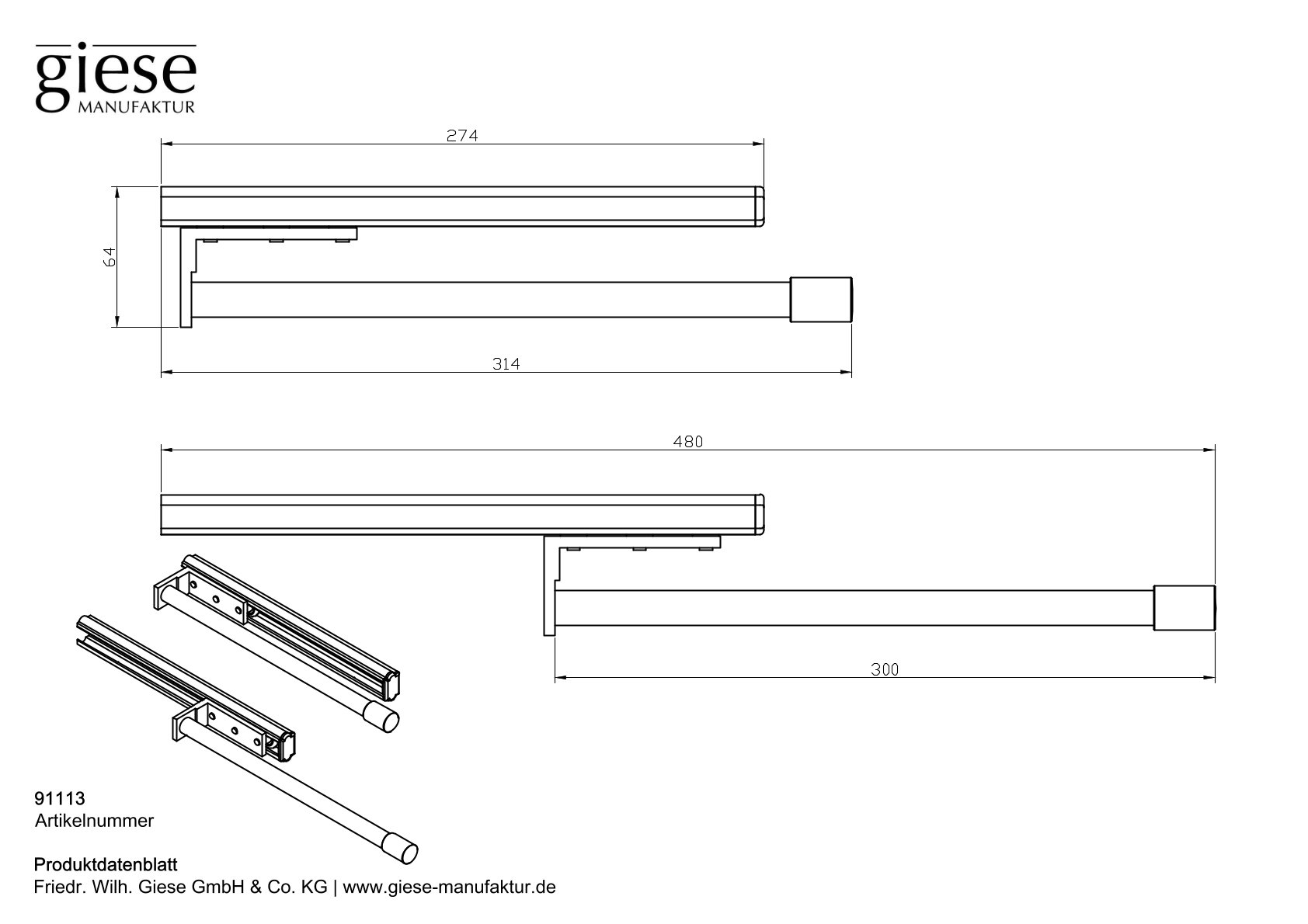 giese
MANUFAKTUR

274

64

314

480

300

91113
Artikelnummer

Produktdatenblatt
Friedr. Wilh. Giese GmbH & Co. KG | www.giese-manufaktur.de